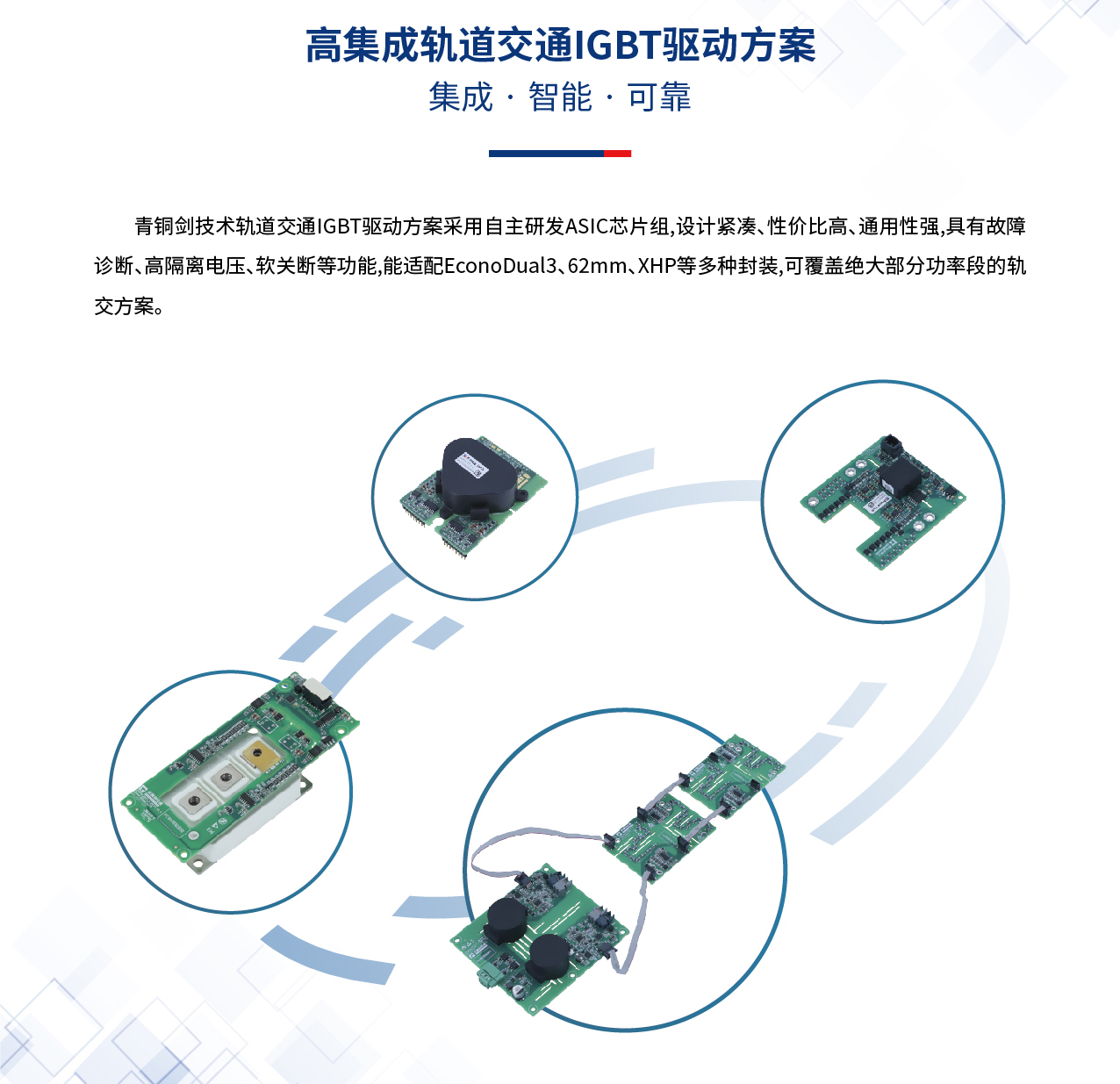 高集成轨道交通IGBT驱动方案

集成 · 智能 · 可靠

青铜剑技术轨道交通IGBT驱动方案采用自主研发ASIC芯片组,设计紧凑、性价比高、通用性强,具有故障诊断、高隔离电压、软关断等功能,能适配EconoDual3、62mm、XHP等多种封装,可覆盖绝大部分功率段的轨交方案。